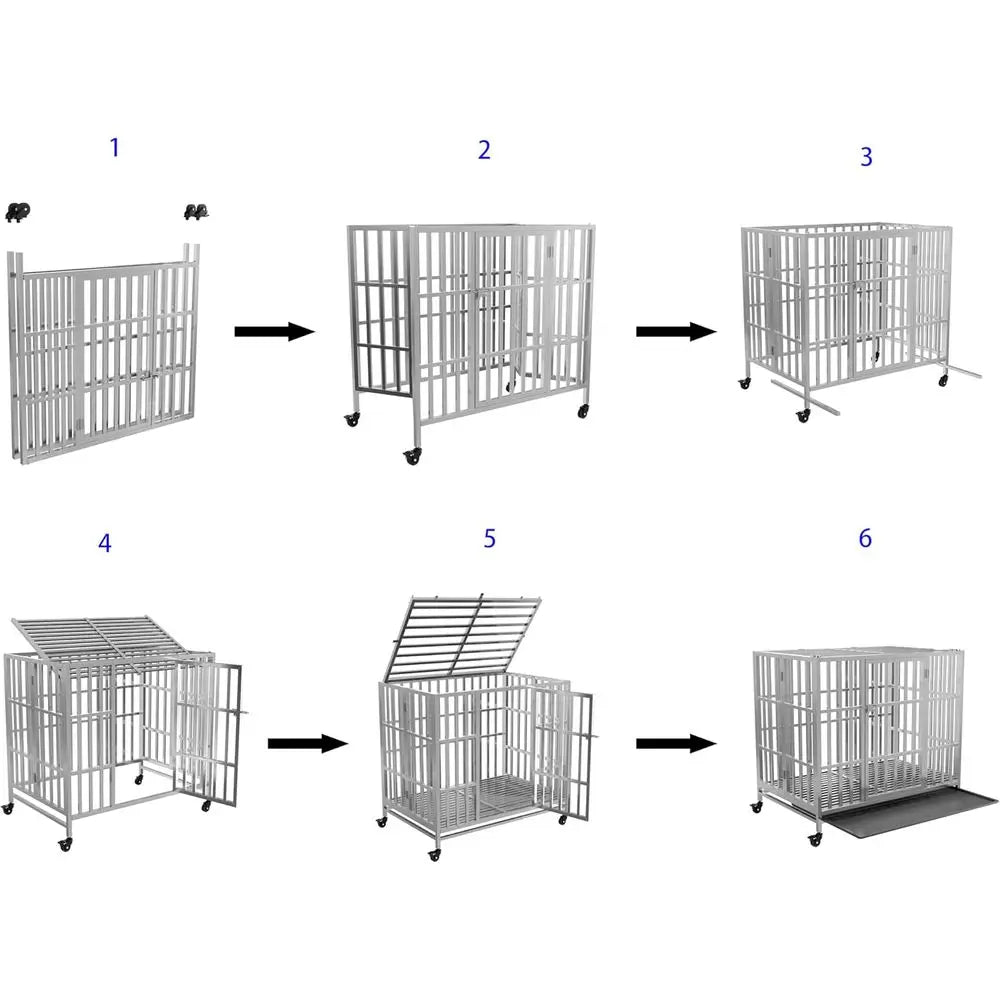 1

2

3

4

5

6