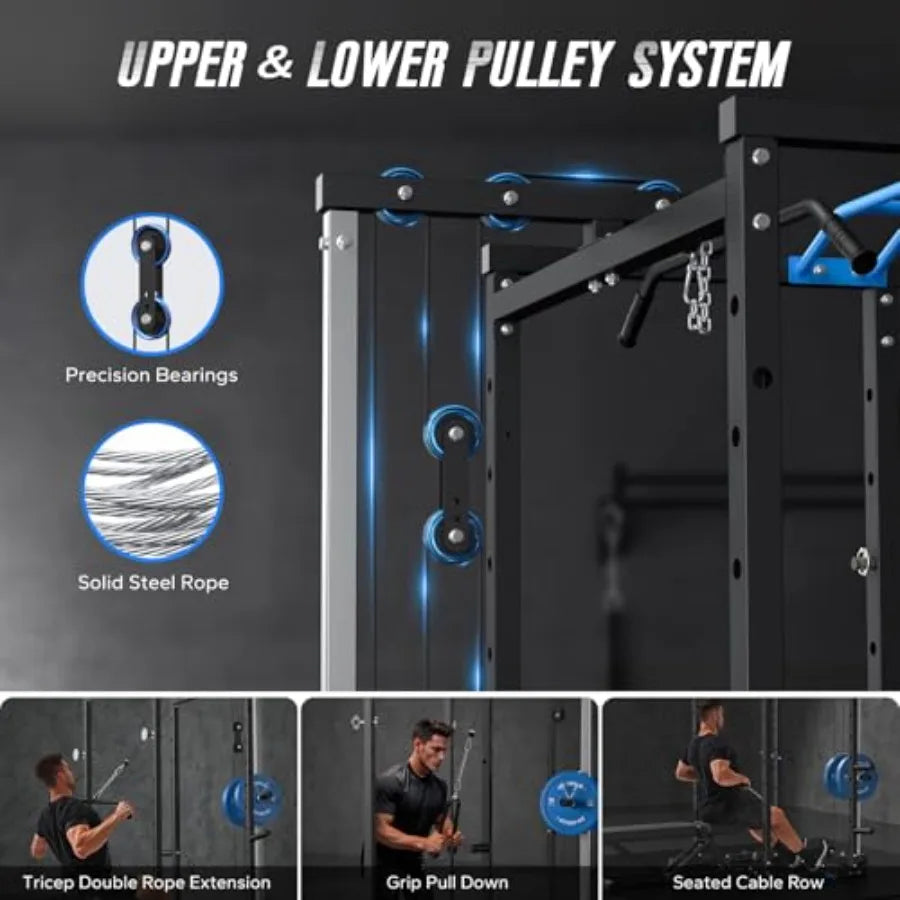 UPPER & LOWER PULLEY SYSTEM

Precision Bearings

Solid Steel Rope

Tricep Double Rope Extension

Grip Pull Down

Seated Cable Row