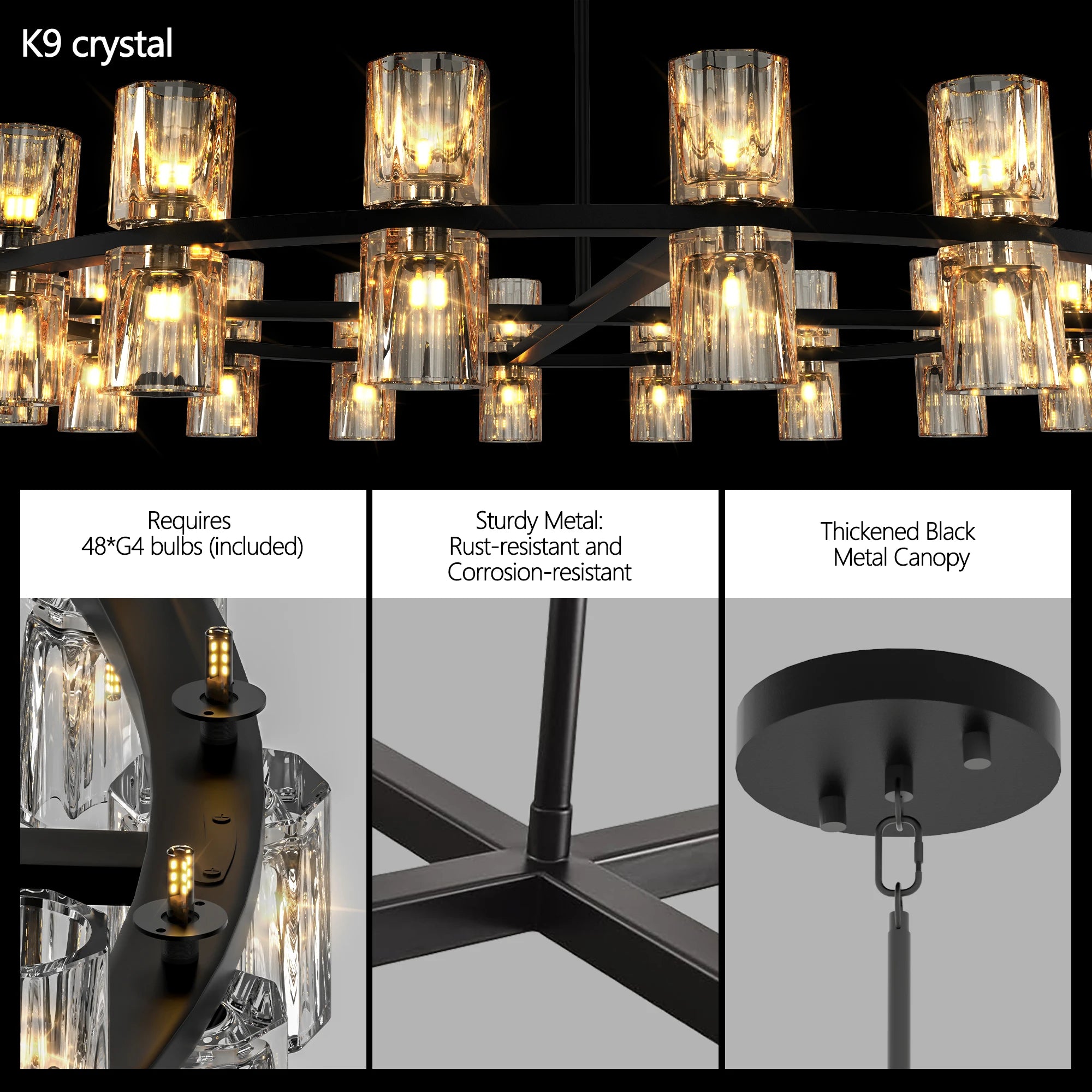 K9 crystal

Requires
48*G4 bulbs (included)

Sturdy Metal:
Rust-resistant and
Corrosion-resistant

Thickened Black
Metal Canopy