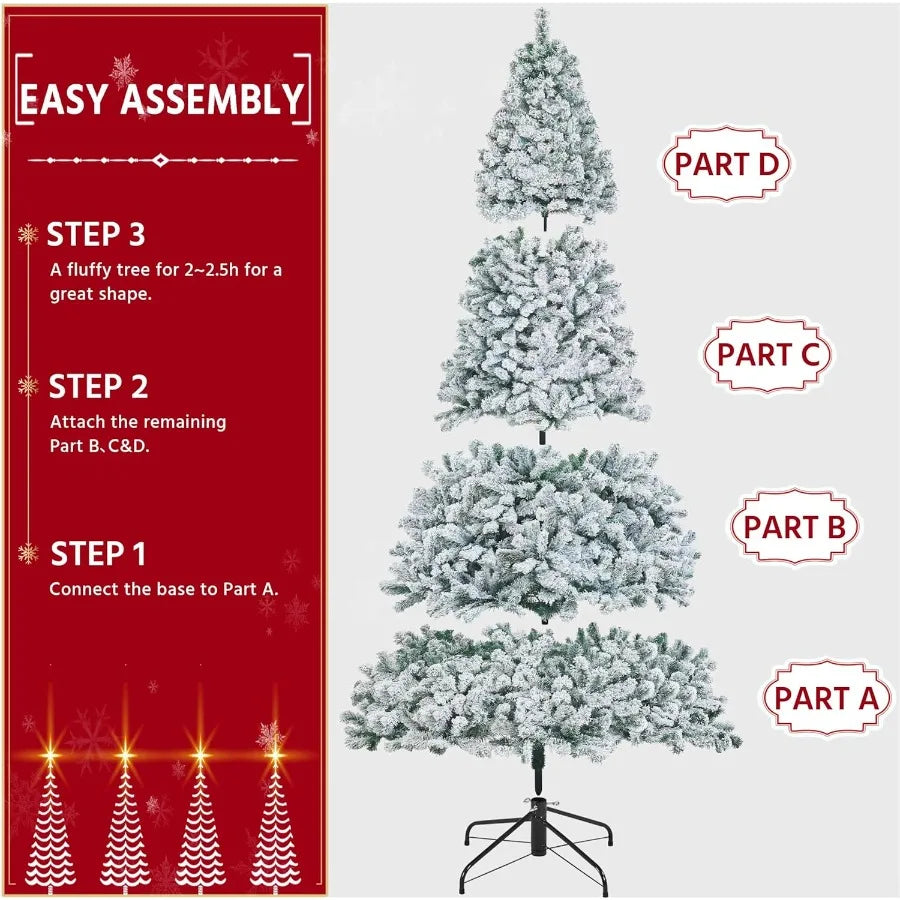 EASY ASSEMBLY

STEP 3
A fluffy tree for 2~2.5h for a great shape.

STEP 2
Attach the remaining Part B、C&D.

STEP 1
Connect the base to Part A.

PART D

PART C

PART B

PART A